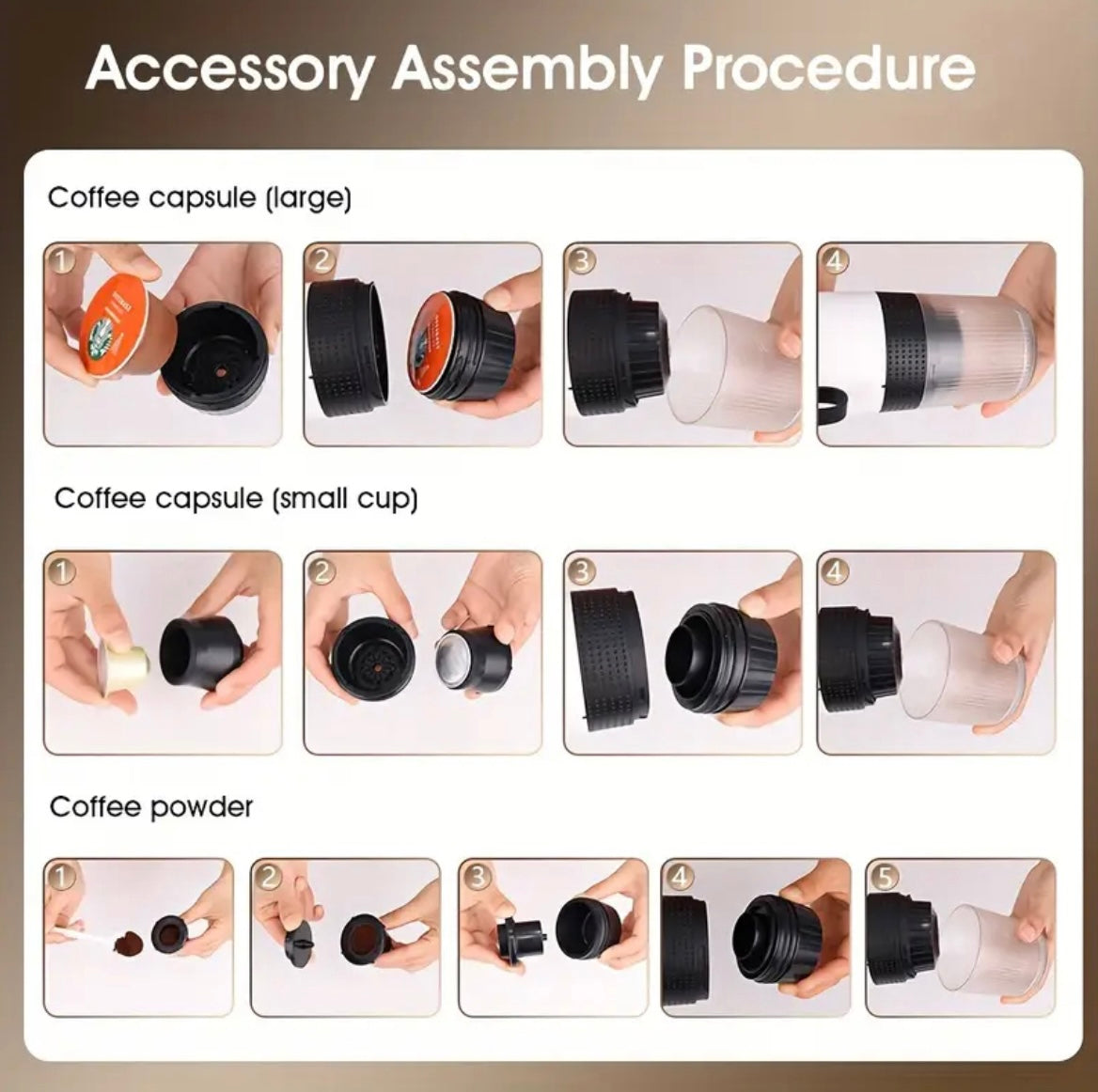 Accessory Assembly Procedure

Coffee capsule (large)

1 2 3 4

Coffee capsule (small cup)

1 2 3 4

Coffee powder

1 2 3 4 5